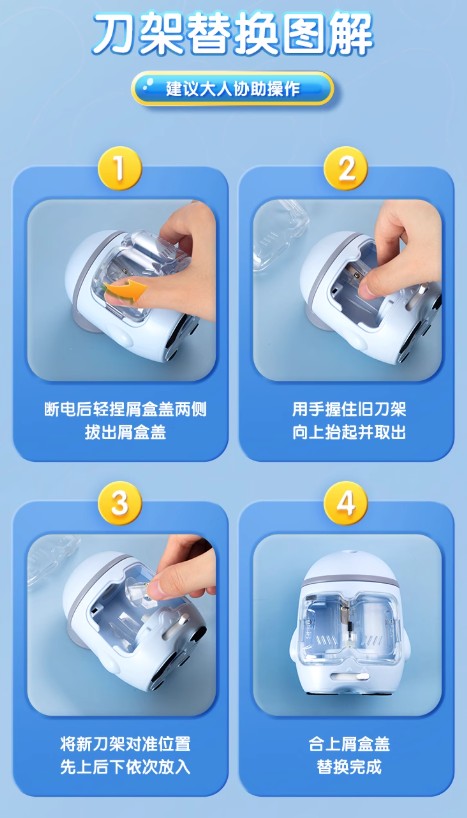 刀架替换图解

建议大人协助操作

1
断电后轻捏屑盒盖两侧
拔出屑盒盖

2
用手握住旧刀架
向上抬起并取出

3
将新刀架对准位置
先上后下依次放入

4
合上屑盒盖
替换完成